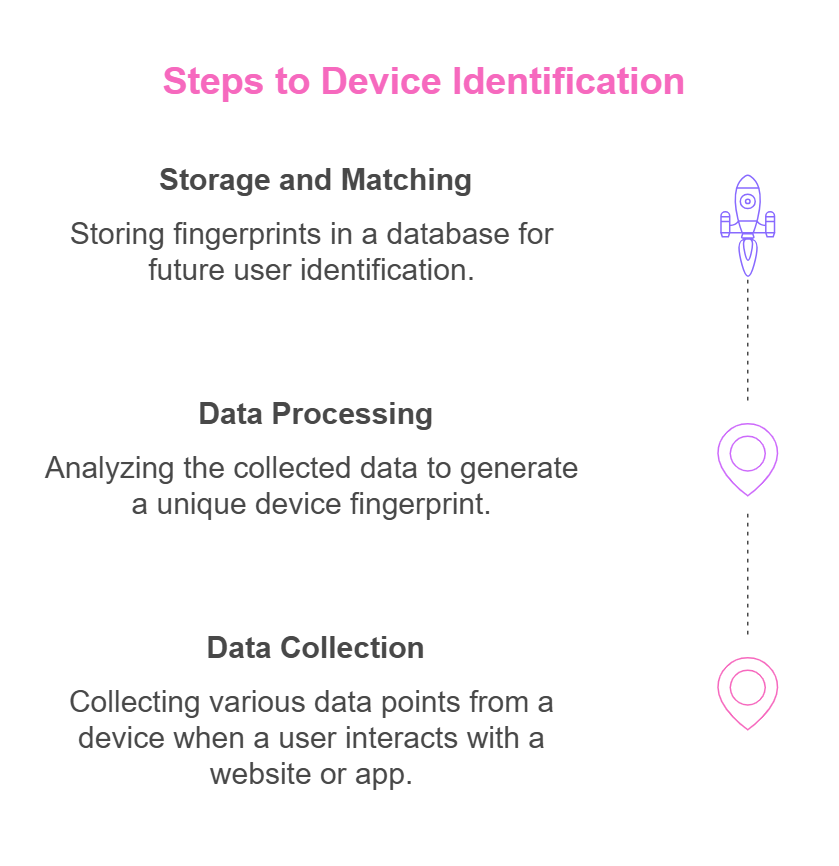 Steps to Device Identification

Storage and Matching

Storing fingerprints in a database for future user identification.

Data Processing

Analyzing the collected data to generate a unique device fingerprint.

Data Collection

Collecting various data points from a device when a user interacts with a website or app.